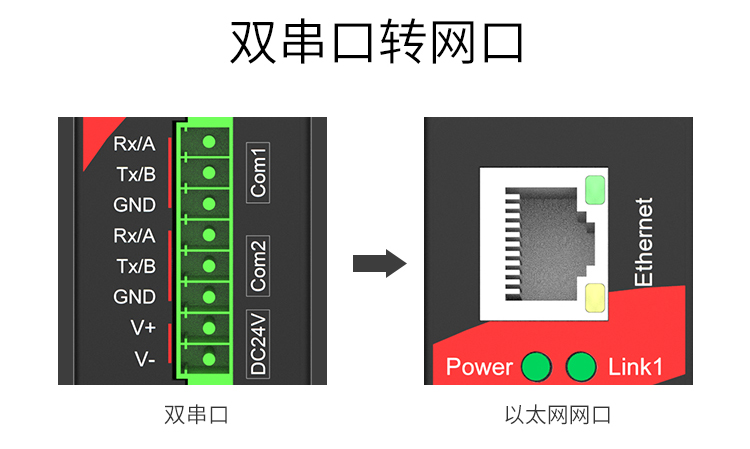 双串口转网口

Rx/A
Tx/B
GND
Rx/A
Tx/B
GND
V+
V-

Com1
Com2
DC24V

Ethernet

Power
Link1

双串口

以太网网口